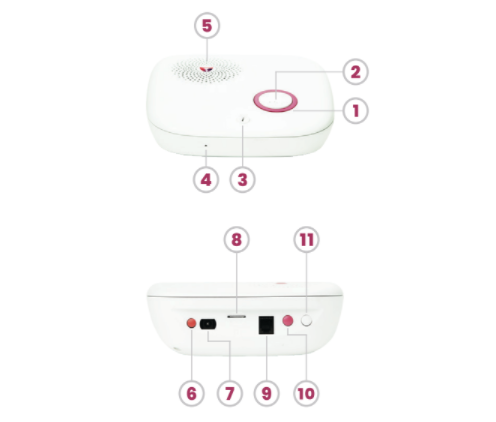 5
2
1
4
3
8
11
6
7
9
10